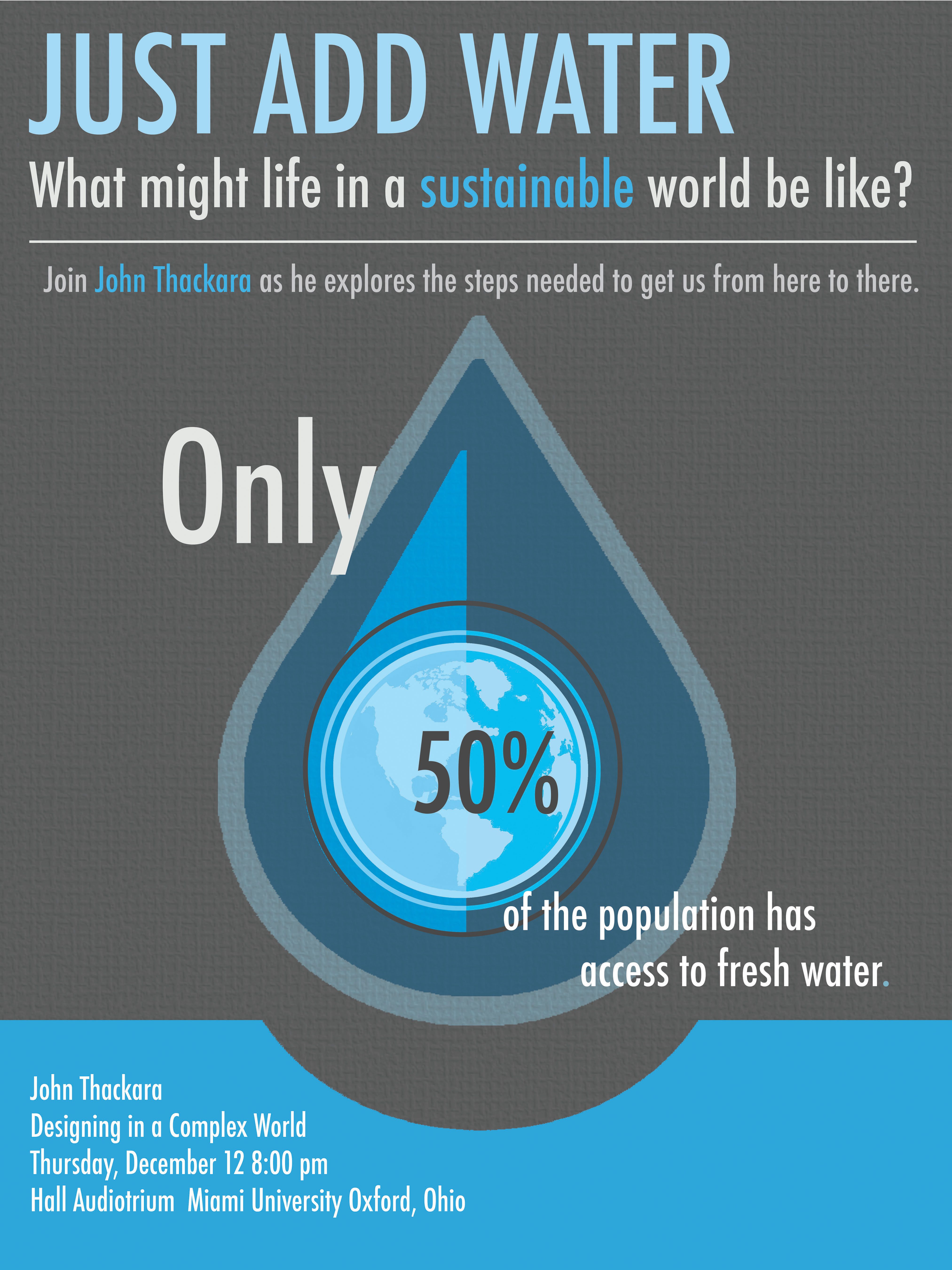 JUST ADD WATER

What might life in a sustainable world be like?

Join John Thackara as he explores the steps needed to get us from here to there.

Only

50%

of the population has access to fresh water.

John Thackara
Designing in a Complex World
Thursday, December 12 8:00 pm
Hall Audiotrium Miami University Oxford, Ohio