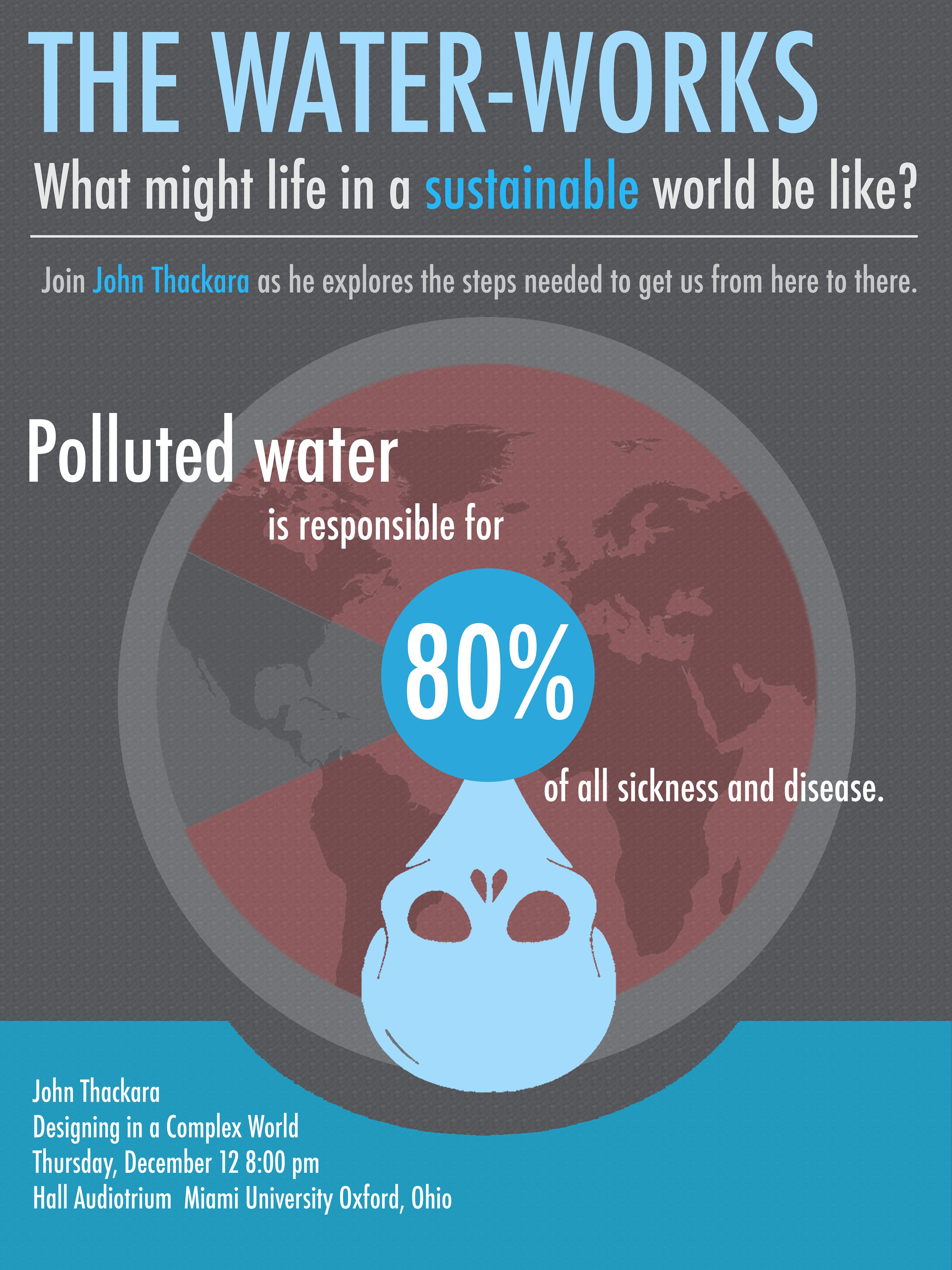 THE WATER-WORKS

What might life in a sustainable world be like?

Join John Thackara as he explores the steps needed to get us from here to there.

Polluted water

is responsible for

80%

of all sickness and disease.

John Thackara
Designing in a Complex World
Thursday, December 12 8:00 pm
Hall Audiotrium Miami University Oxford, Ohio