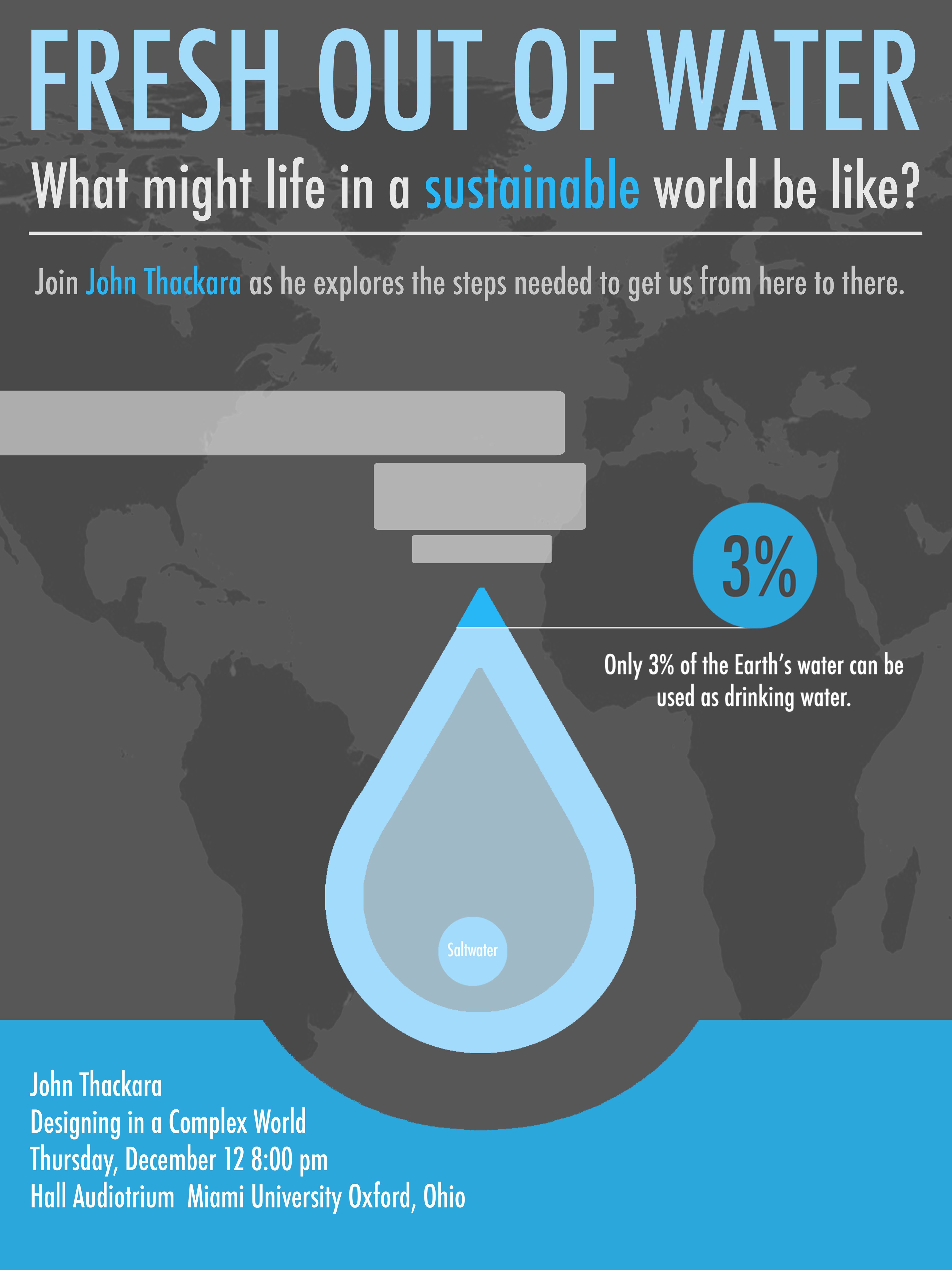 FRESH OUT OF WATER

What might life in a sustainable world be like?

Join John Thackara as he explores the steps needed to get us from here to there.

3%

Only 3% of the Earth's water can be used as drinking water.

Saltwater

John Thackara
Designing in a Complex World
Thursday, December 12 8:00 pm
Hall Audiotrium Miami University Oxford, Ohio